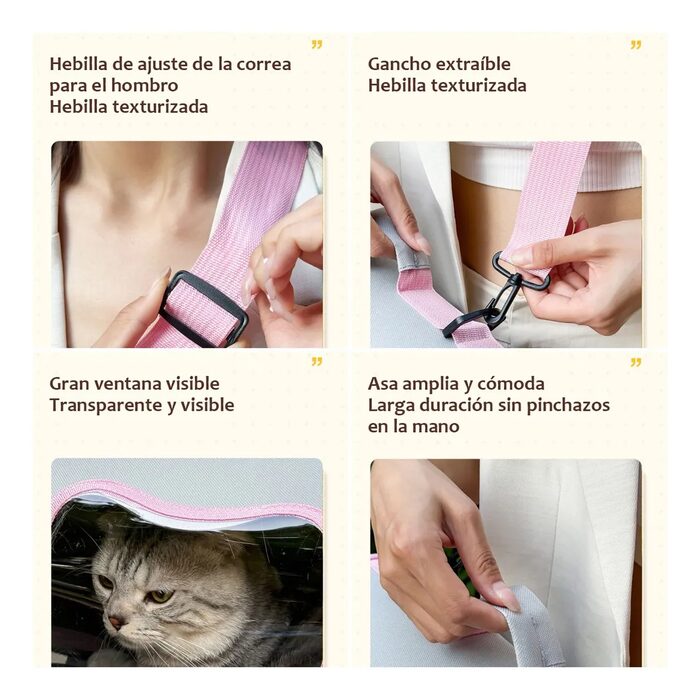 Hebilla de ajuste de la correa para el hombro
Hebilla texturizada

Gancho extraíble
Hebilla texturizada

Gran ventana visible
Transparente y visible

Asa amplia y cómoda
Larga duración sin pinchazos en la mano